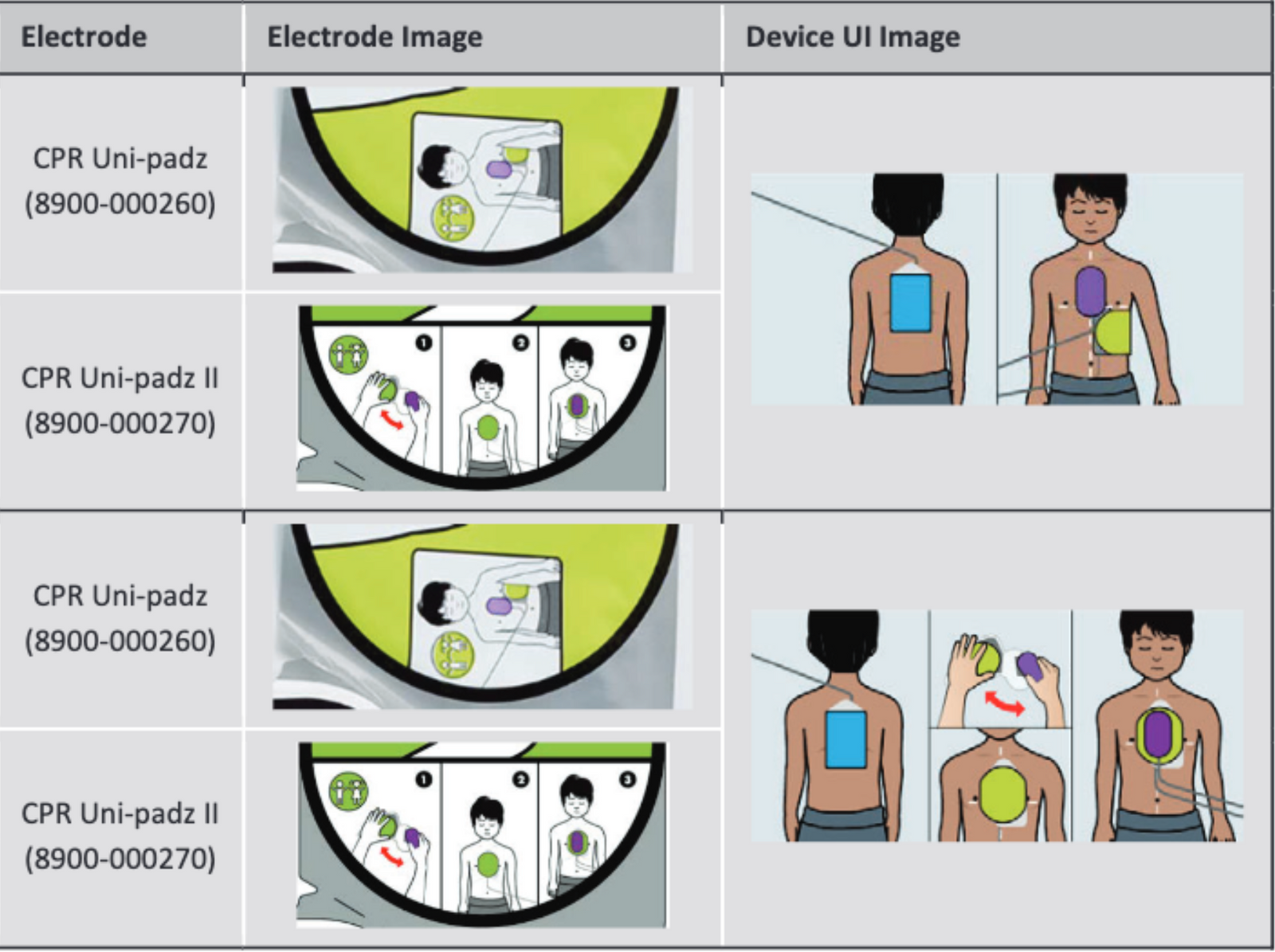 | Electrode | Electrode Image | Device UI Image |
|---|---|---|
| CPR Uni-padz (8900-000260) | | |
| CPR Uni-padz II (8900-000270) | 1 2 3 | |
| CPR Uni-padz (8900-000260) | | |
| CPR Uni-padz II (8900-000270) | 1 2 3 | |